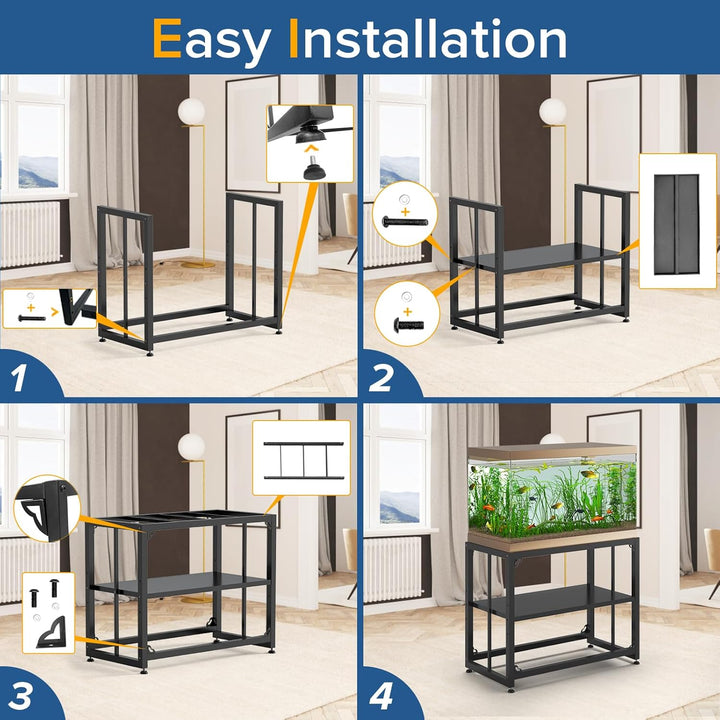 Easy Installation

1

2

3

4