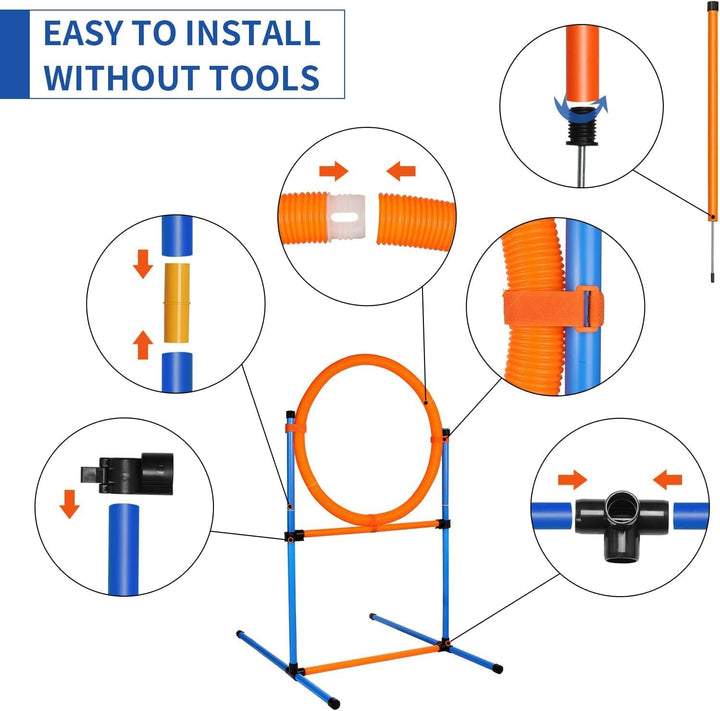 EASY TO INSTALL
WITHOUT TOOLS