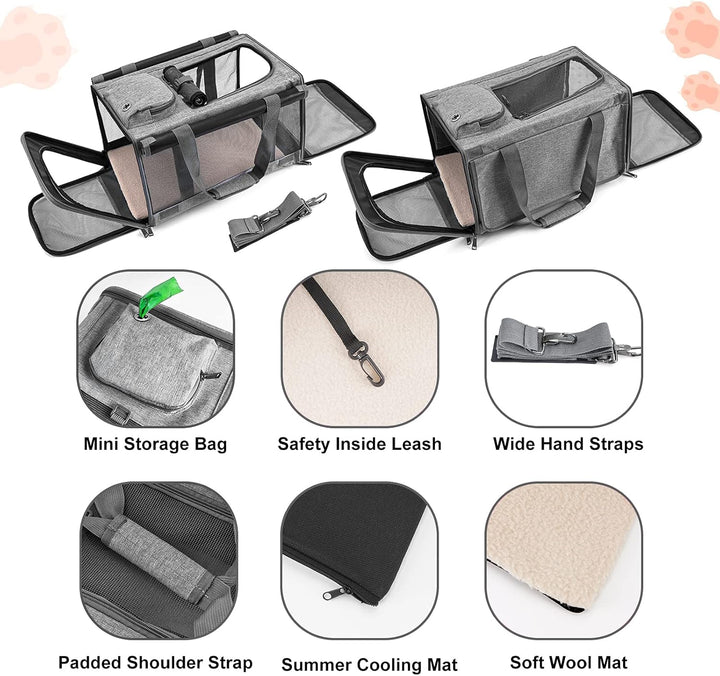 Mini Storage Bag

Safety Inside Leash

Wide Hand Straps

Padded Shoulder Strap

Summer Cooling Mat

Soft Wool Mat