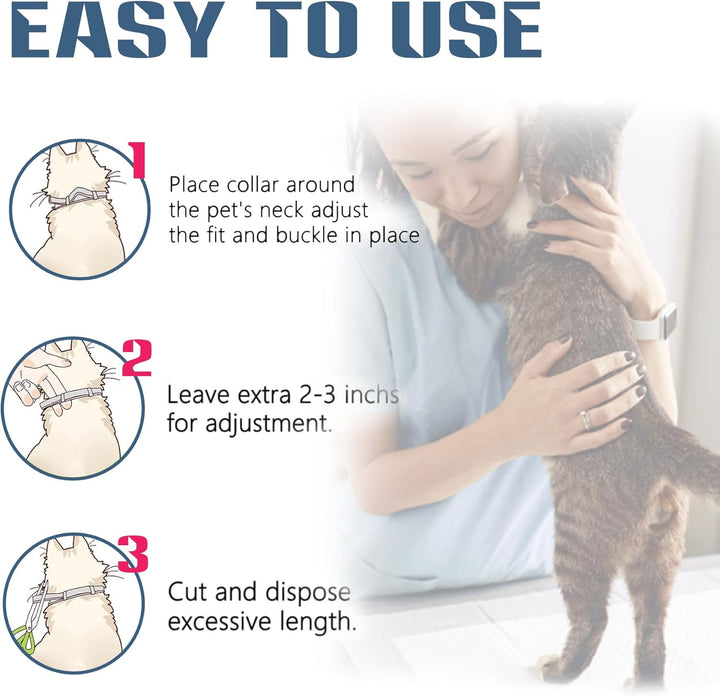 EASY TO USE

1

Place collar around the pet's neck adjust the fit and buckle in place

2

Leave extra 2-3 inchs for adjustment.

3

Cut and dispose excessive length.