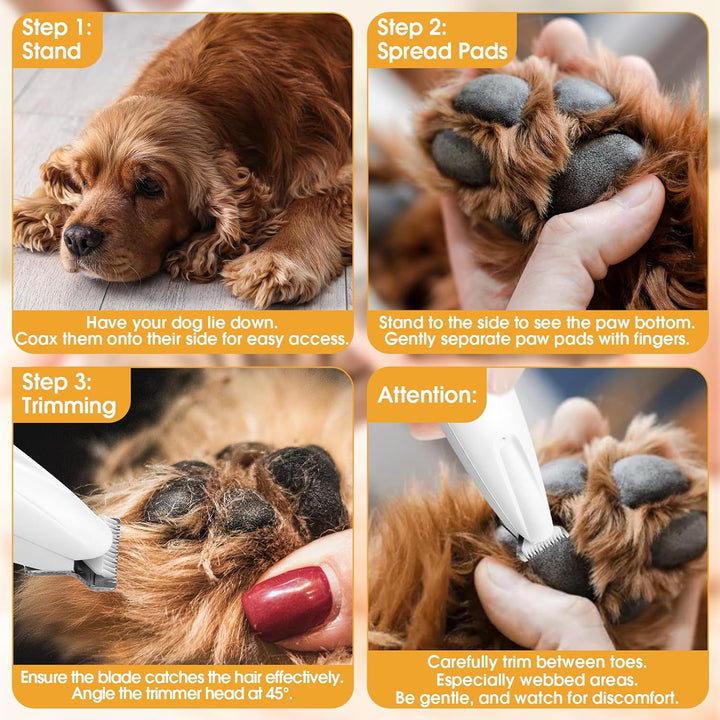 Step 1:
Stand

Have your dog lie down.
Coax them onto their side for easy access.

Step 2:
Spread Pads

Stand to the side to see the paw bottom.
Gently separate paw pads with fingers.

Step 3:
Trimming

Ensure the blade catches the hair effectively.
Angle the trimmer head at 45°.

Attention:

Carefully trim between toes.
Especially webbed areas.
Be gentle, and watch for discomfort.