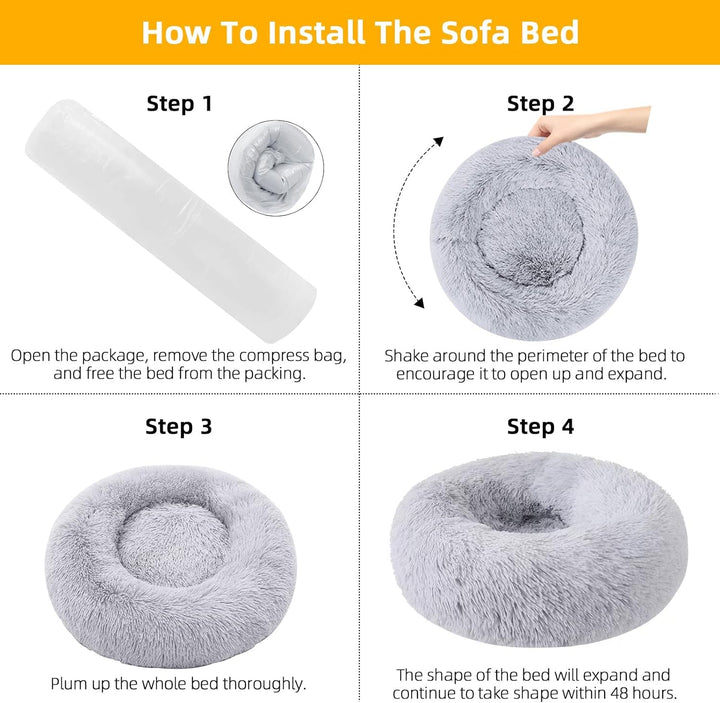 How To Install The Sofa Bed

Step 1

Open the package, remove the compress bag, and free the bed from the packing.

Step 2

Shake around the perimeter of the bed to encourage it to open up and expand.

Step 3

Plum up the whole bed thoroughly.

Step 4

The shape of the bed will expand and continue to take shape within 48 hours.