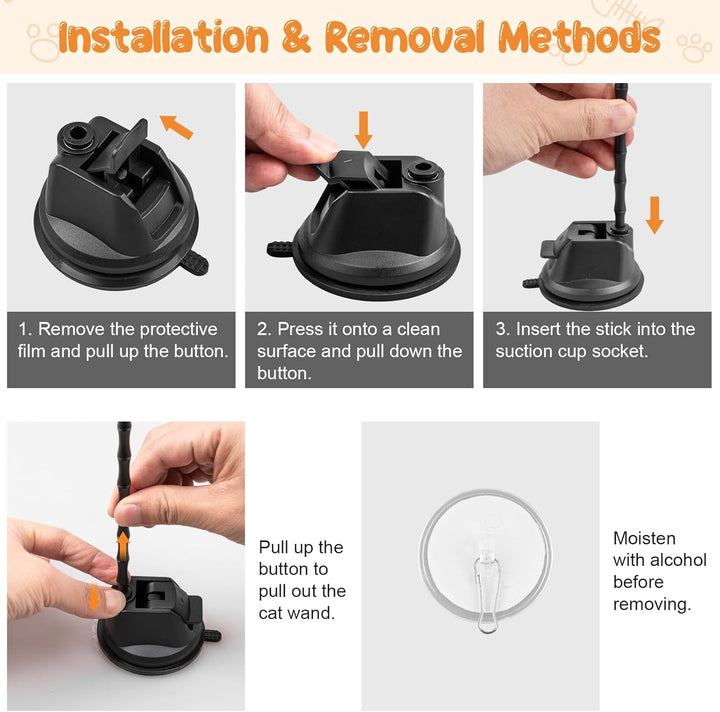 Installation & Removal Methods

1. Remove the protective film and pull up the button.

2. Press it onto a clean surface and pull down the button.

3. Insert the stick into the suction cup socket.

Pull up the button to pull out the cat wand.

Moisten with alcohol before removing.