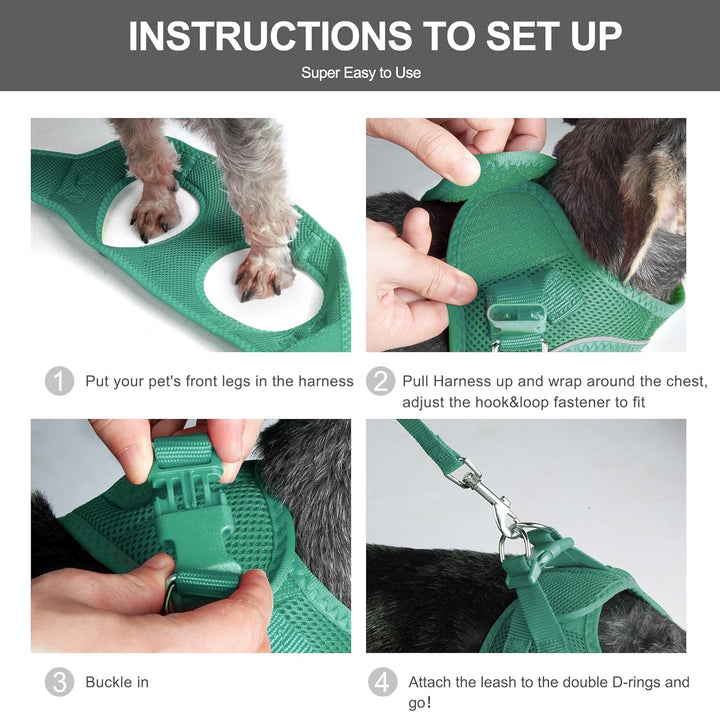 INSTRUCTIONS TO SET UP

Super Easy to Use

1 Put your pet's front legs in the harness

2 Pull Harness up and wrap around the chest, adjust the hook&loop fastener to fit

3 Buckle in

4 Attach the leash to the double D-rings and go!