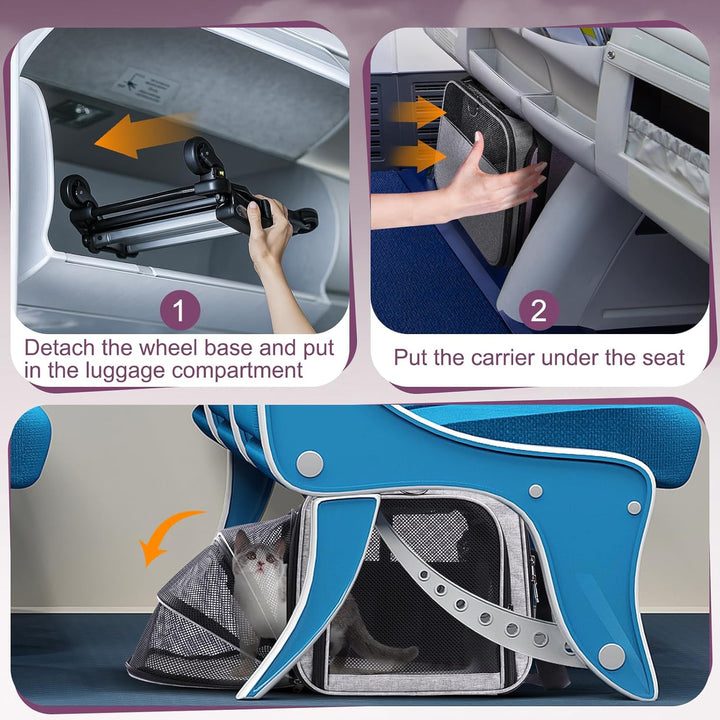 1

Detach the wheel base and put in the luggage compartment

2

Put the carrier under the seat