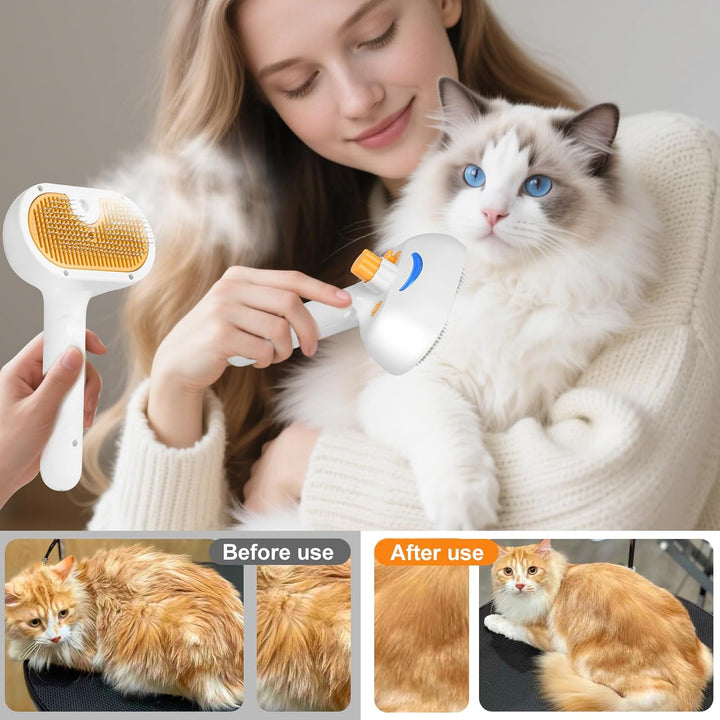 Before use

After use