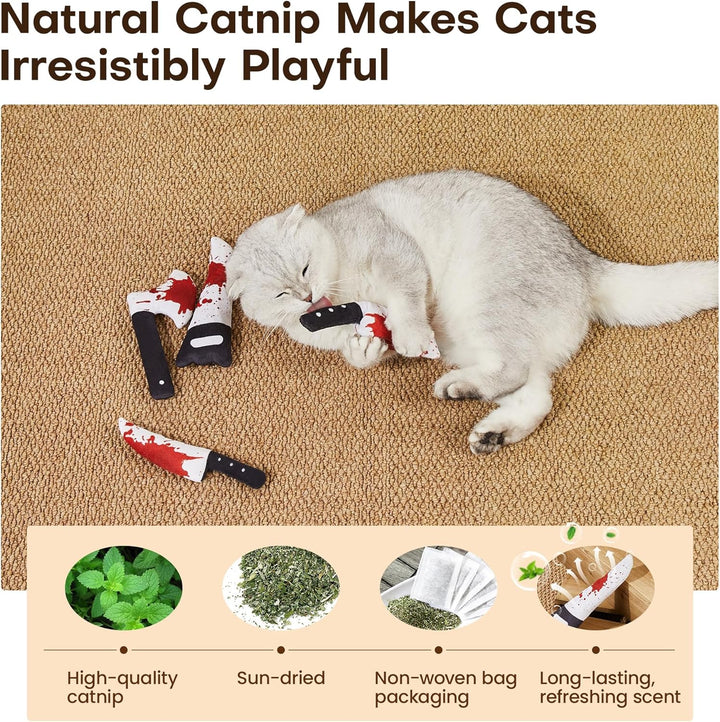 Natural Catnip Makes Cats Irresistibly Playful

High-quality catnip

Sun-dried

Non-woven bag packaging

Long-lasting, refreshing scent