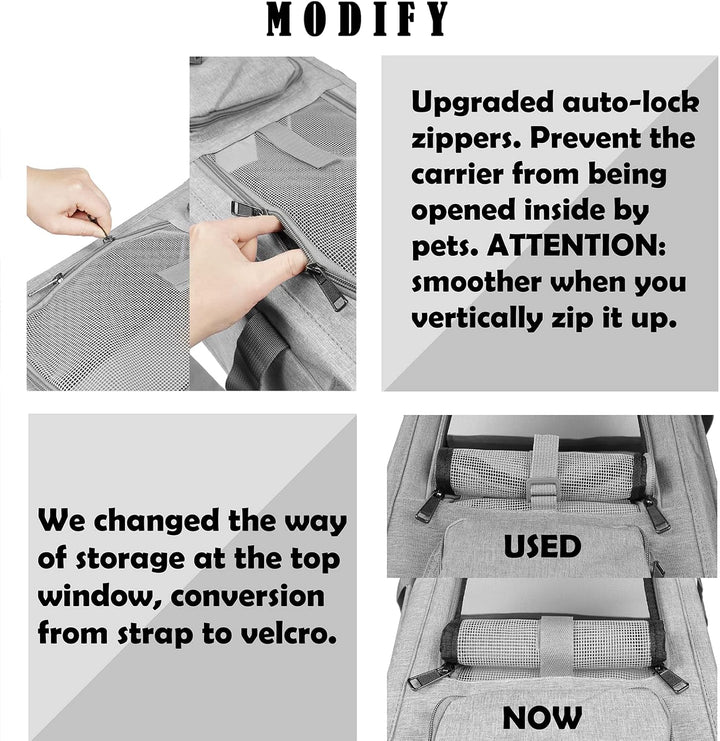 MODIFY

Upgraded auto-lock zippers. Prevent the carrier from being opened inside by pets. ATTENTION: smoother when you vertically zip it up.

We changed the way of storage at the top window, conversion from strap to velcro.

USED

NOW