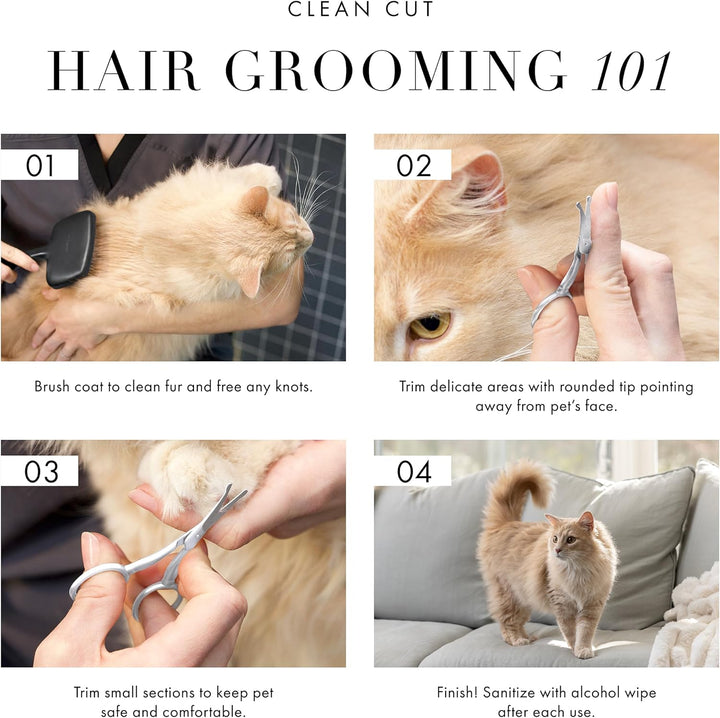 CLEAN CUT

HAIR GROOMING 101

01

Brush coat to clean fur and free any knots.

02

Trim delicate areas with rounded tip pointing away from pet's face.

03

Trim small sections to keep pet safe and comfortable.

04

Finish! Sanitize with alcohol wipe after each use.