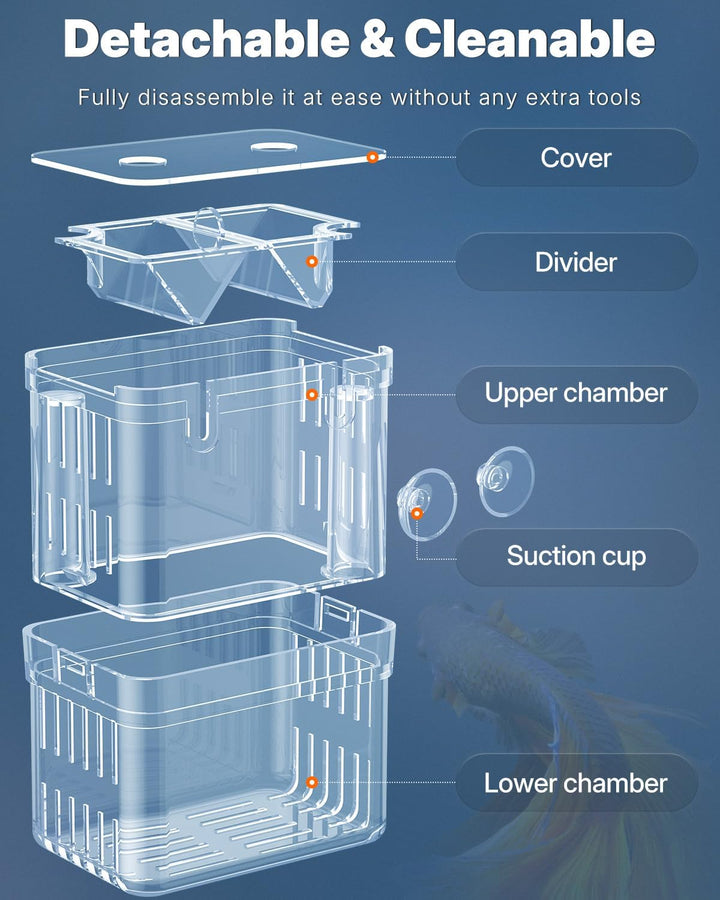 Detachable & Cleanable

Fully disassemble it at ease without any extra tools

Cover

Divider

Upper chamber

Suction cup

Lower chamber