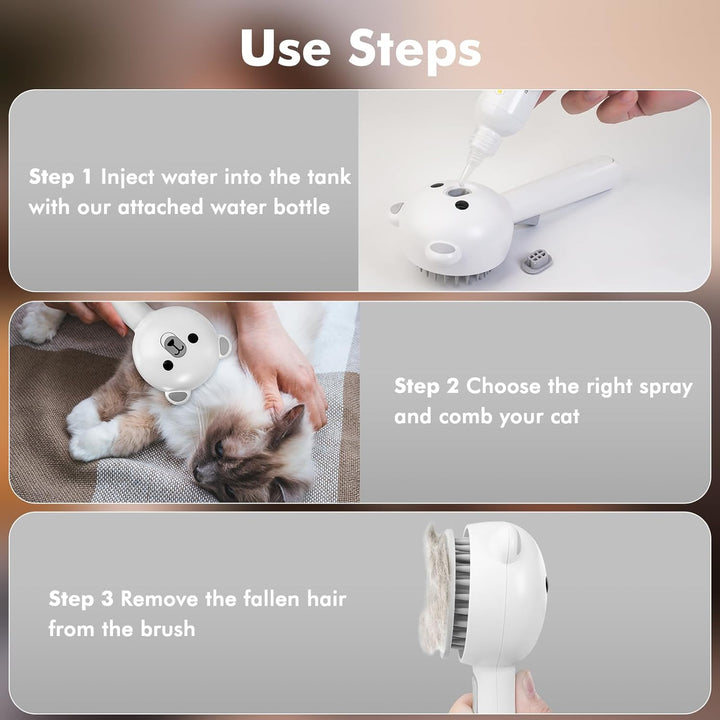 Use Steps

Step 1 Inject water into the tank with our attached water bottle

Step 2 Choose the right spray and comb your cat

Step 3 Remove the fallen hair from the brush