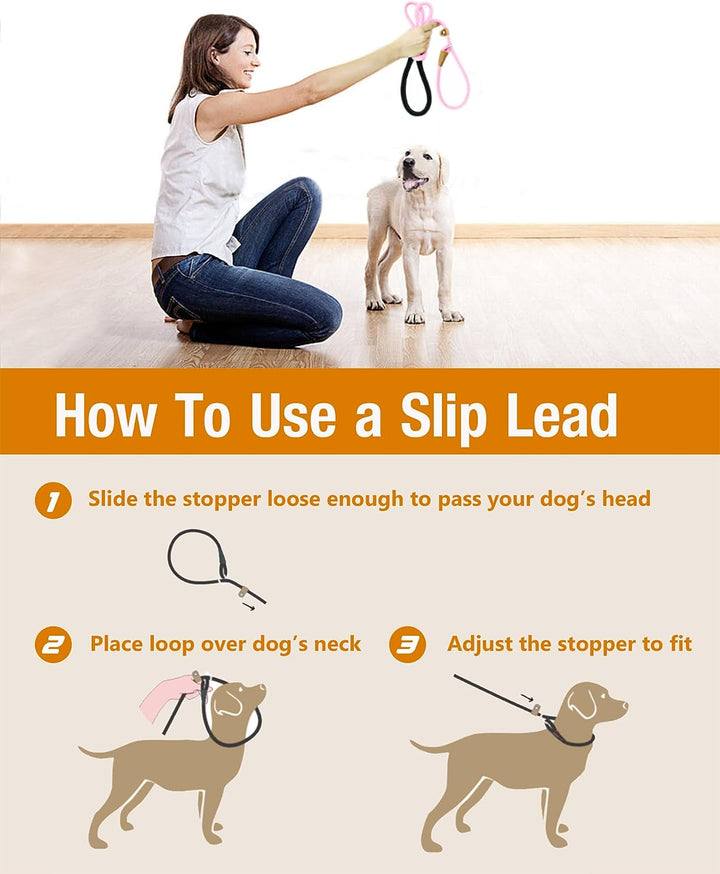 How To Use a Slip Lead

1 Slide the stopper loose enough to pass your dog's head

2 Place loop over dog's neck

3 Adjust the stopper to fit