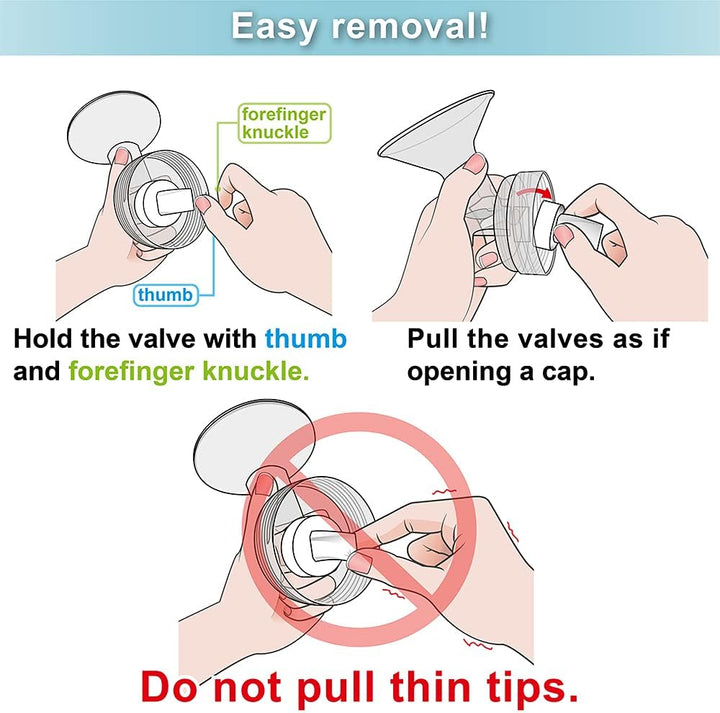 Easy removal!

forefinger knuckle

thumb

Hold the valve with thumb and forefinger knuckle.

Pull the valves as if opening a cap.

Do not pull thin tips.