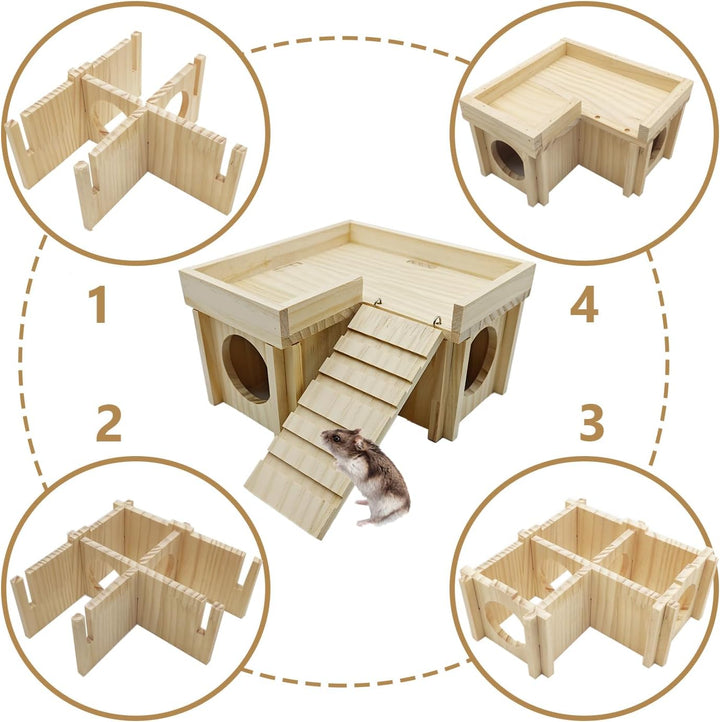 1

4

2

3