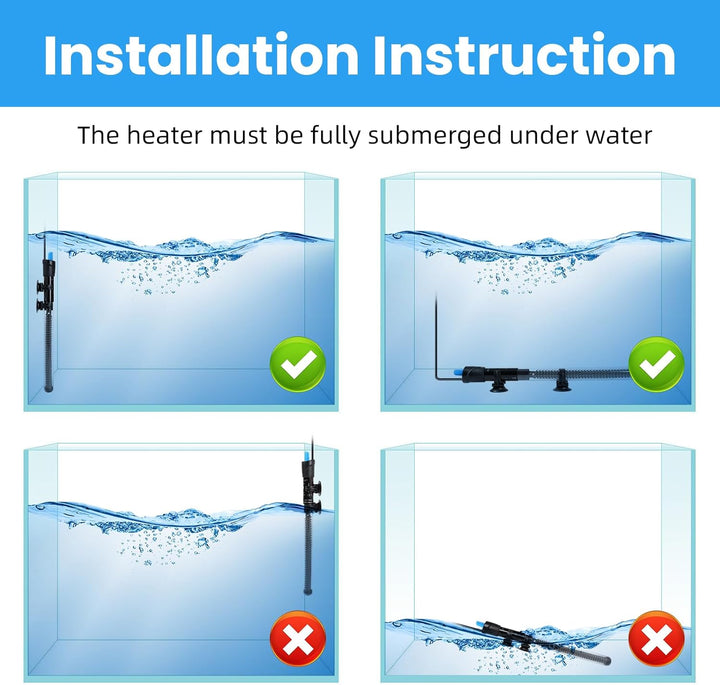 Installation Instruction

The heater must be fully submerged under water