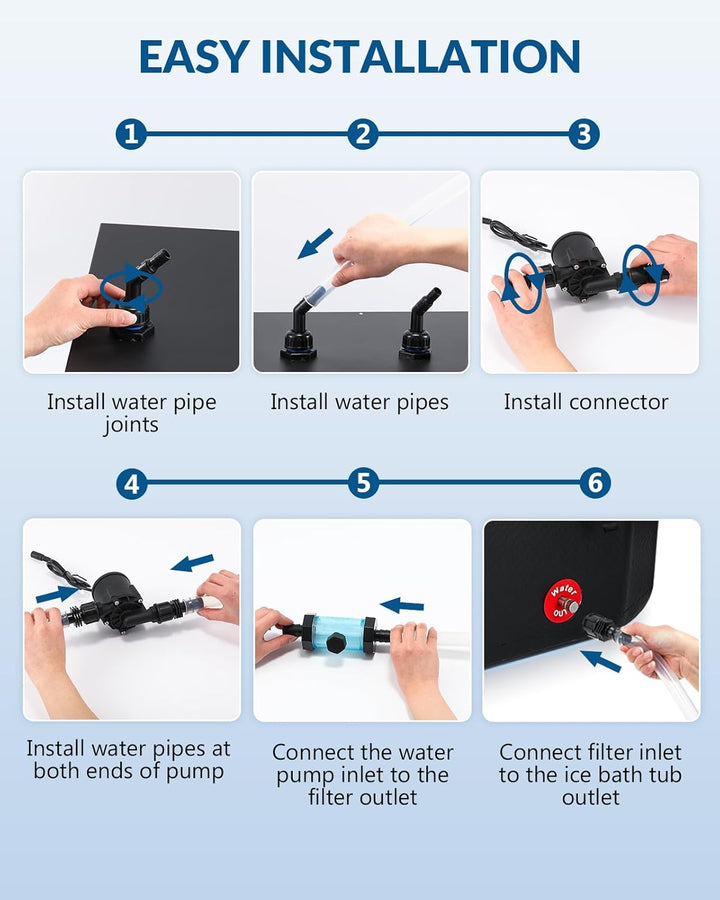 EASY INSTALLATION

1 2 3

Install water pipe joints

Install water pipes

Install connector

4 5 6

Water OUT

Install water pipes at both ends of pump

Connect the water pump inlet to the filter outlet

Connect filter inlet to the ice bath tub outlet