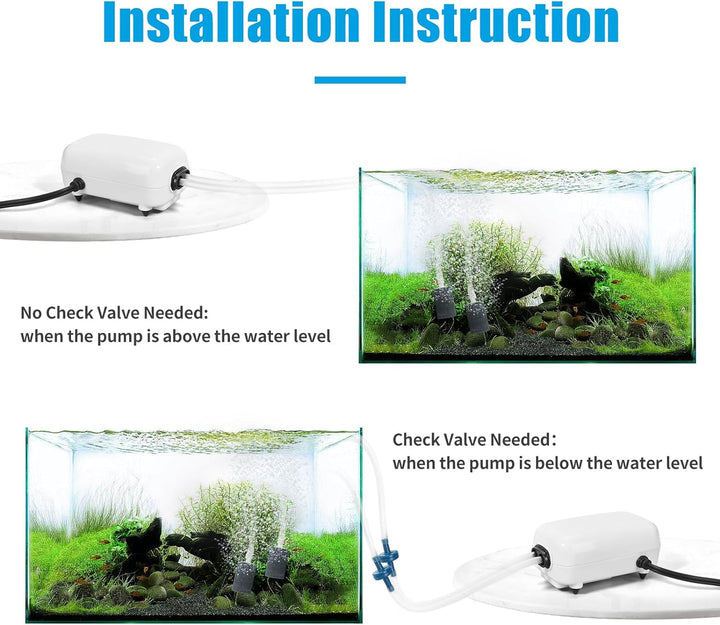 Installation Instruction

No Check Valve Needed:
when the pump is above the water level

Check Valve Needed:
when the pump is below the water level