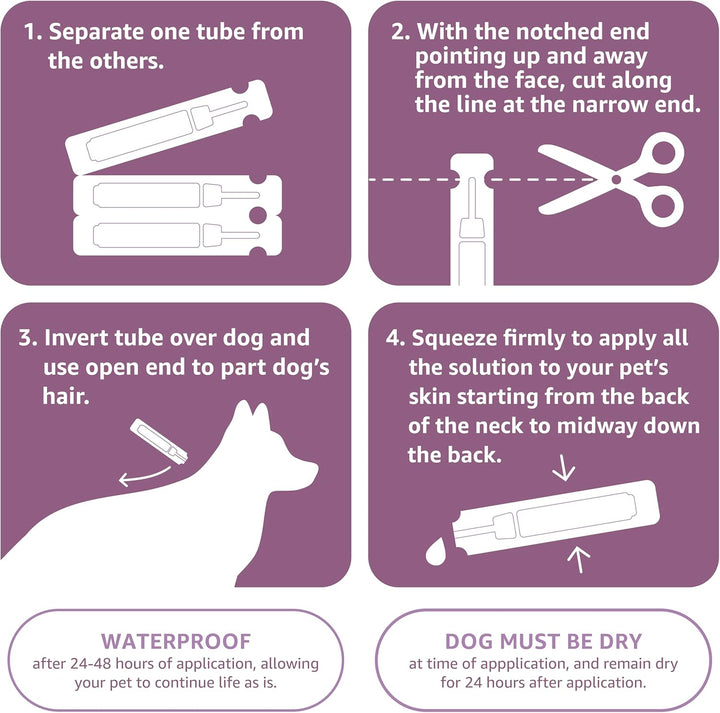 1. Separate one tube from the others.

2. With the notched end pointing up and away from the face, cut along the line at the narrow end.

3. Invert tube over dog and use open end to part dog's hair.

4. Squeeze firmly to apply all the solution to your pet's skin starting from the back of the neck to midway down the back.

WATERPROOF
after 24-48 hours of application, allowing your pet to continue life as is.

DOG MUST BE DRY
at time of appplication, and remain dry for 24 hours after application.