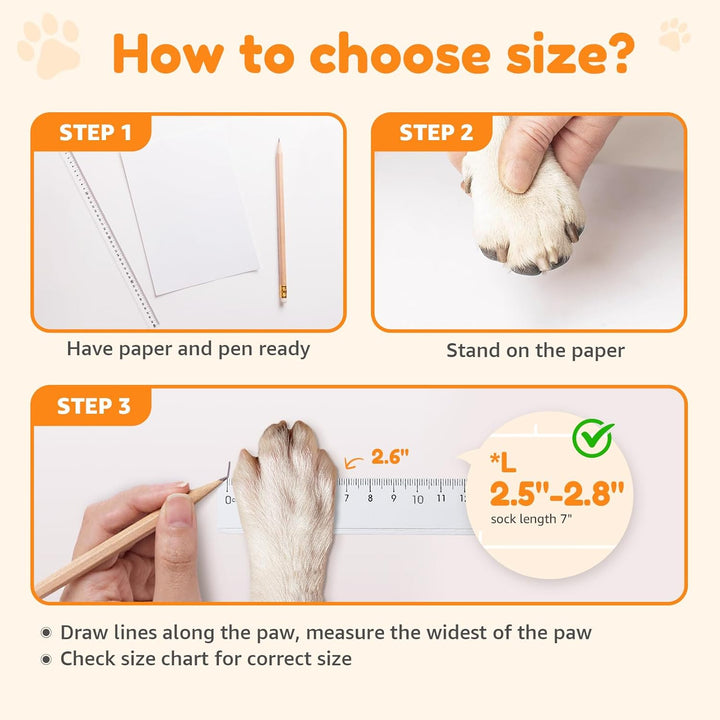 How to choose size?

STEP 1

Have paper and pen ready

STEP 2

Stand on the paper

STEP 3

2.6"

0 7 8 9 10 11 12

*L
2.5"-2.8"
sock length 7"

Draw lines along the paw, measure the widest of the paw
Check size chart for correct size