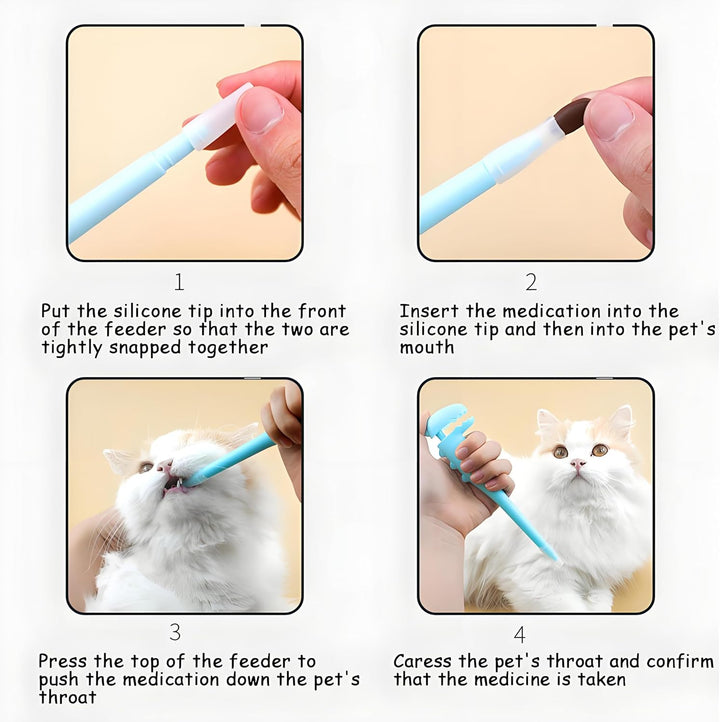 1

Put the silicone tip into the front of the feeder so that the two are tightly snapped together

2

Insert the medication into the silicone tip and then into the pet's mouth

3

Press the top of the feeder to push the medication down the pet's throat

4

Caress the pet's throat and confirm that the medicine is taken