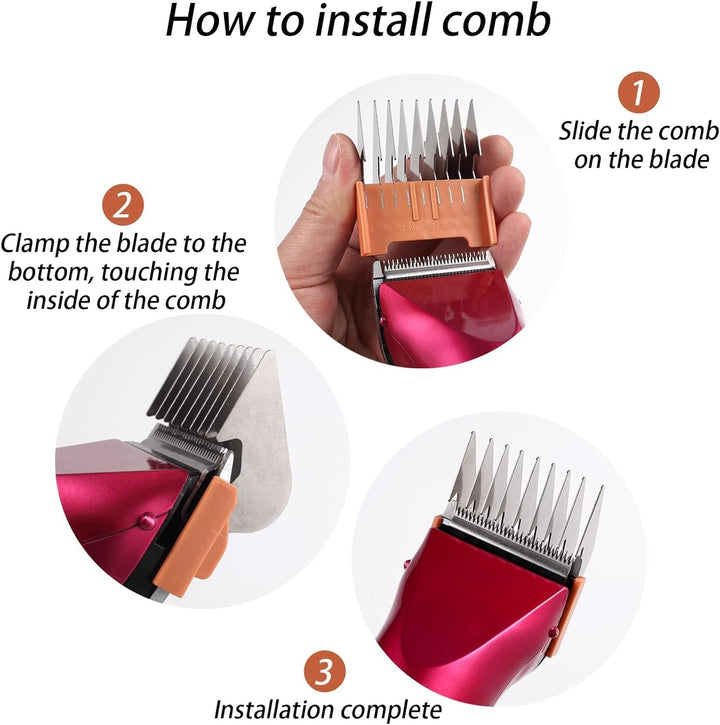 How to install comb

1
Slide the comb on the blade

2
Clamp the blade to the bottom, touching the inside of the comb

3
Installation complete