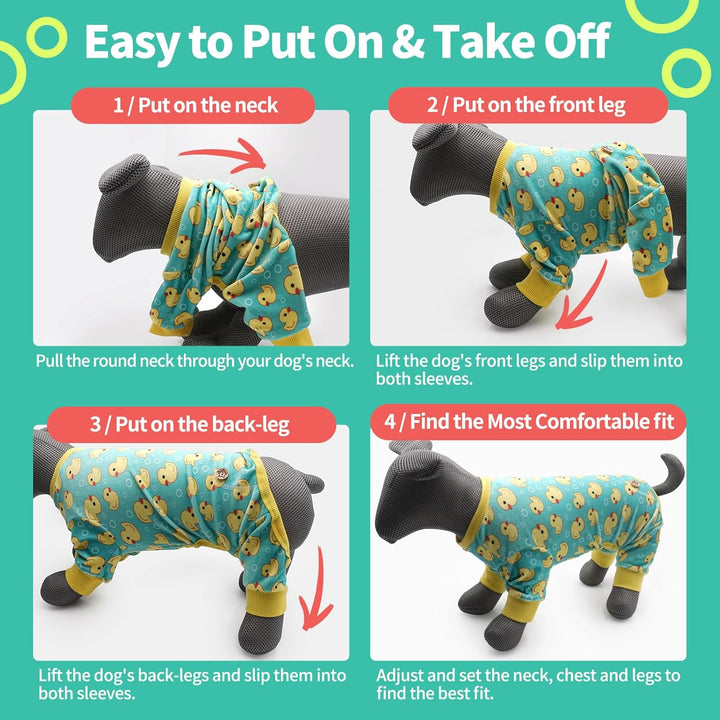 Easy to Put On & Take Off

1 / Put on the neck

Pull the round neck through your dog's neck.

2 / Put on the front leg

Lift the dog's front legs and slip them into both sleeves.

3 / Put on the back-leg

Lift the dog's back-legs and slip them into both sleeves.

4 / Find the Most Comfortable fit

Adjust and set the neck, chest and legs to find the best fit.