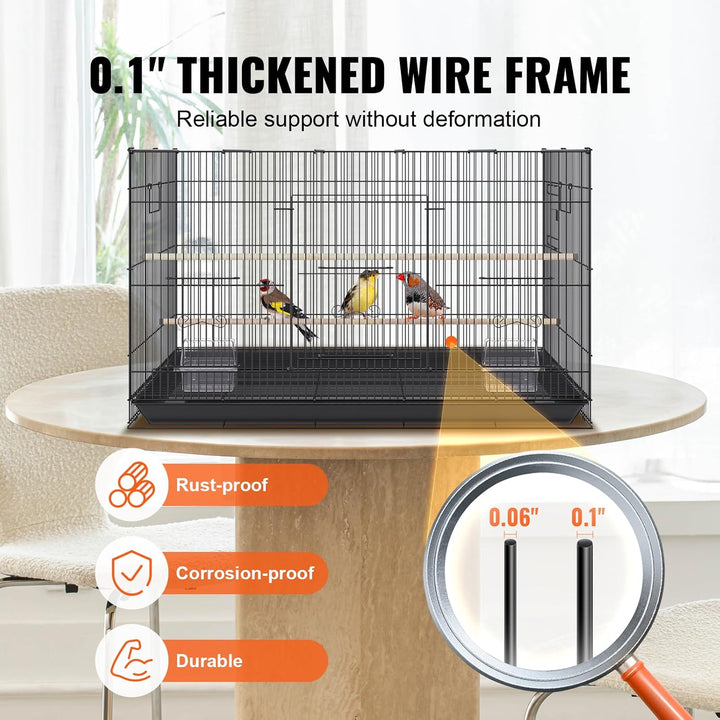 0.1" THICKENED WIRE FRAME

Reliable support without deformation

Rust-proof

Corrosion-proof

Durable

0.06"

0.1"