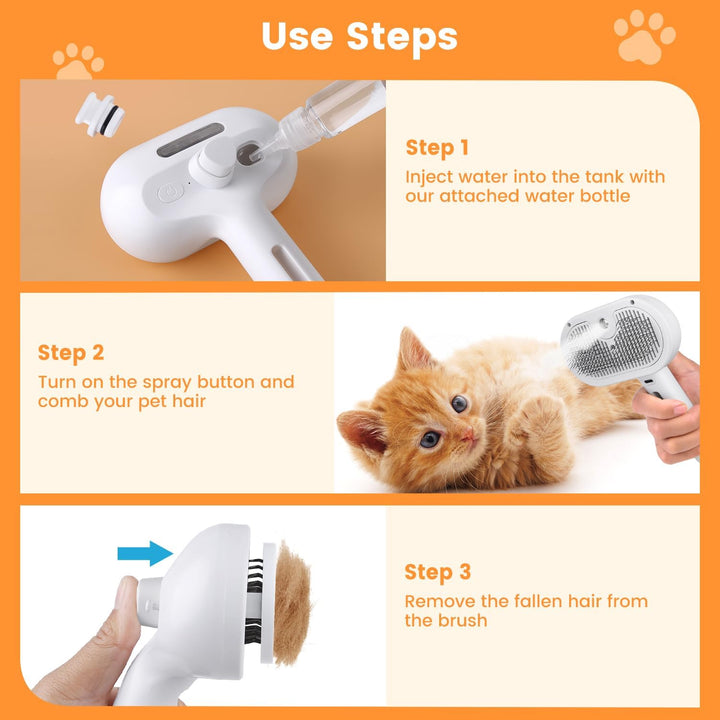 Use Steps

Step 1
Inject water into the tank with our attached water bottle

Step 2
Turn on the spray button and comb your pet hair

Step 3
Remove the fallen hair from the brush