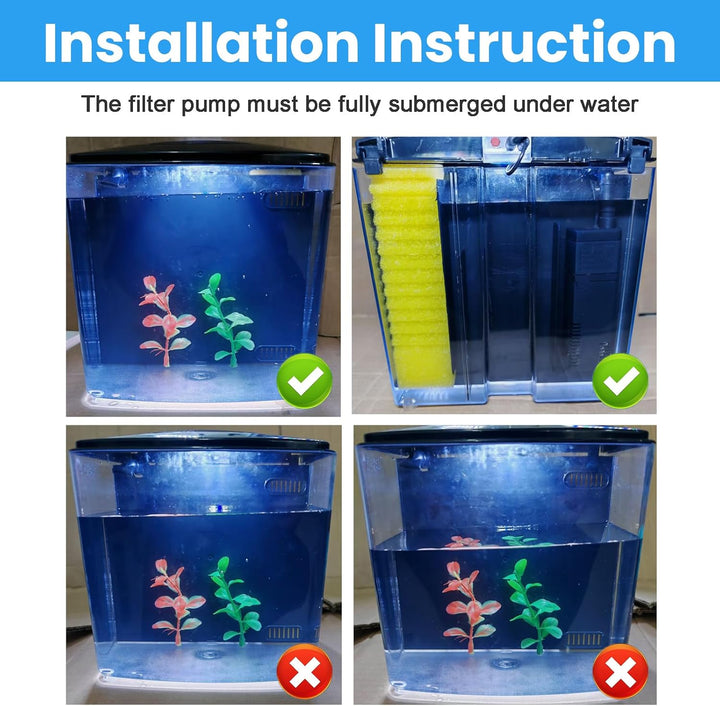 Installation Instruction

The filter pump must be fully submerged under water