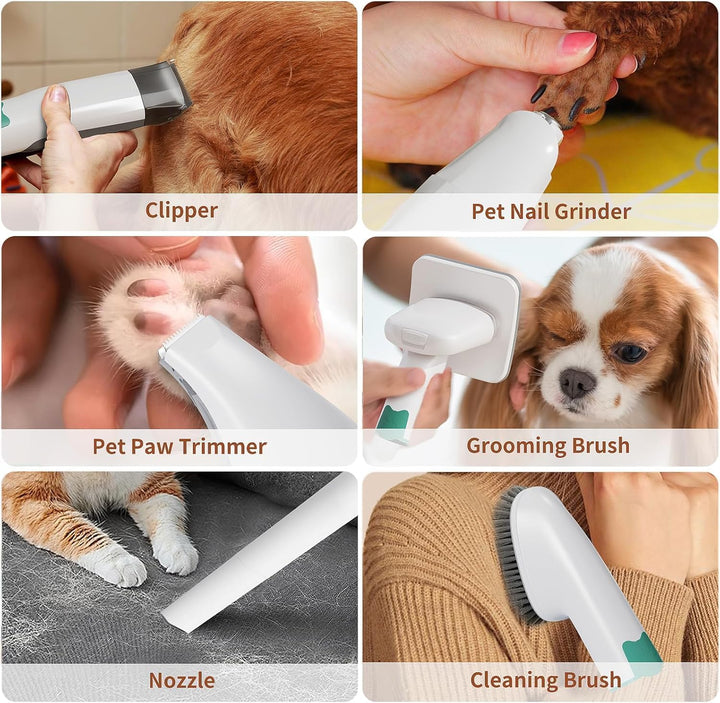 Clipper

Pet Nail Grinder

Pet Paw Trimmer

Grooming Brush

Nozzle

Cleaning Brush