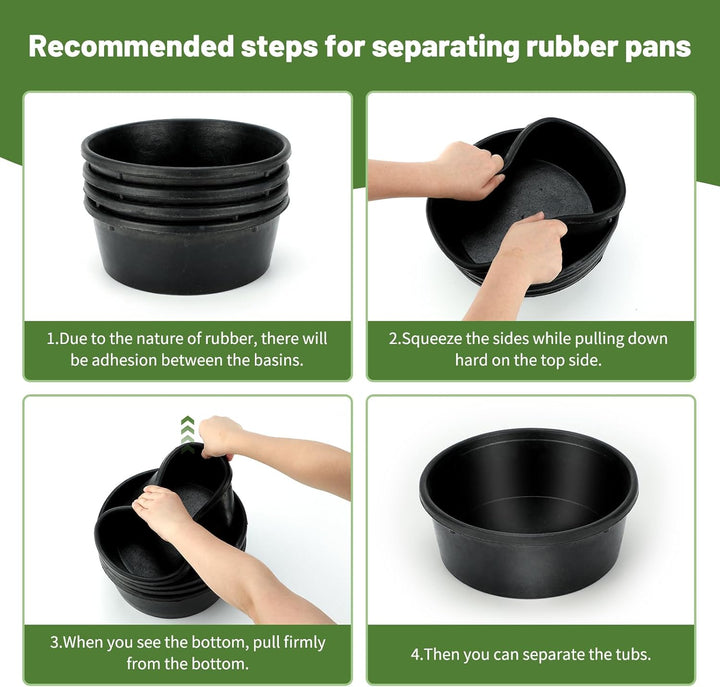 Recommended steps for separating rubber pans

1.Due to the nature of rubber, there will be adhesion between the basins.

2.Squeeze the sides while pulling down hard on the top side.

3.When you see the bottom, pull firmly from the bottom.

4.Then you can separate the tubs.