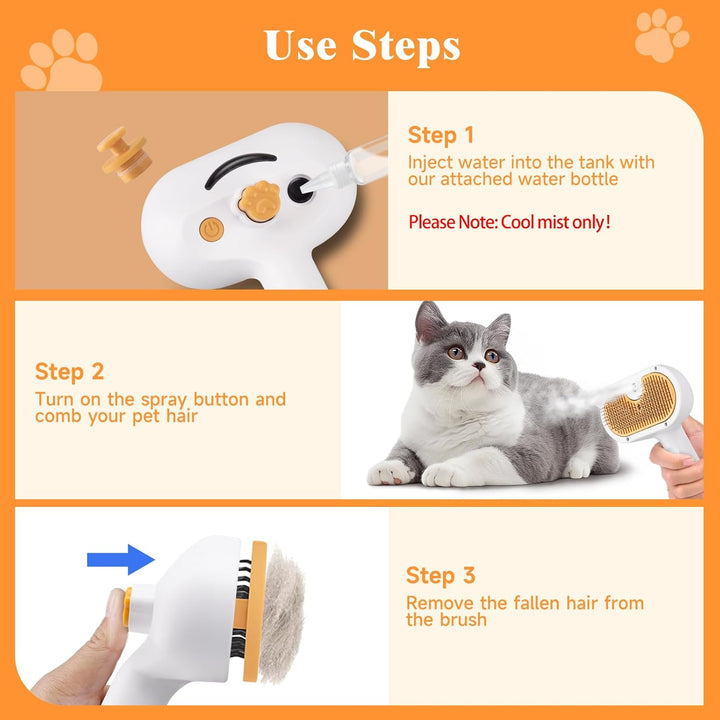 Use Steps

Step 1
Inject water into the tank with our attached water bottle

Please Note: Cool mist only!

Step 2
Turn on the spray button and comb your pet hair

Step 3
Remove the fallen hair from the brush