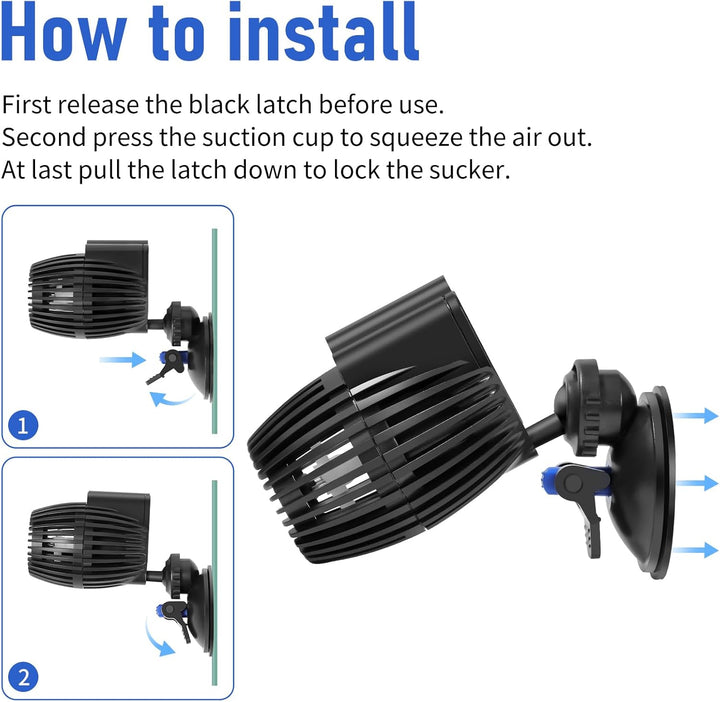 How to install

First release the black latch before use.
Second press the suction cup to squeeze the air out.
At last pull the latch down to lock the sucker.

1

2