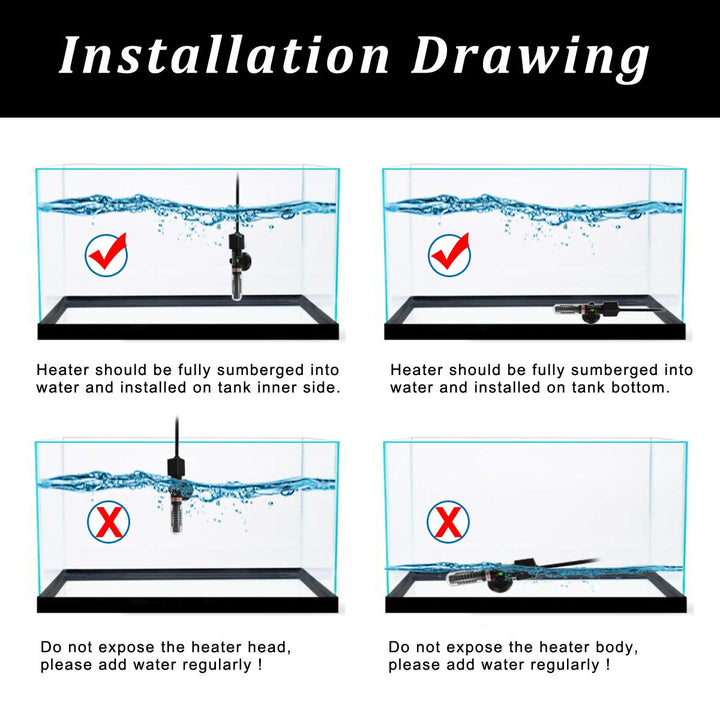 Installation Drawing

Heater should be fully sumberged into water and installed on tank inner side.

Heater should be fully sumberged into water and installed on tank bottom.

Do not expose the heater head, please add water regularly !

Do not expose the heater body, please add water regularly !