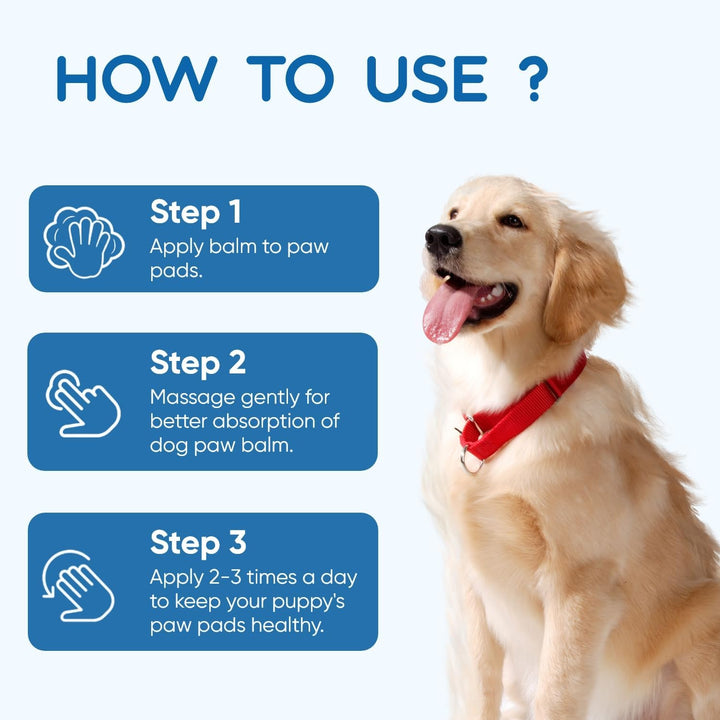 HOW TO USE ?

Step 1
Apply balm to paw pads.

Step 2
Massage gently for better absorption of dog paw balm.

Step 3
Apply 2-3 times a day to keep your puppy's paw pads healthy.