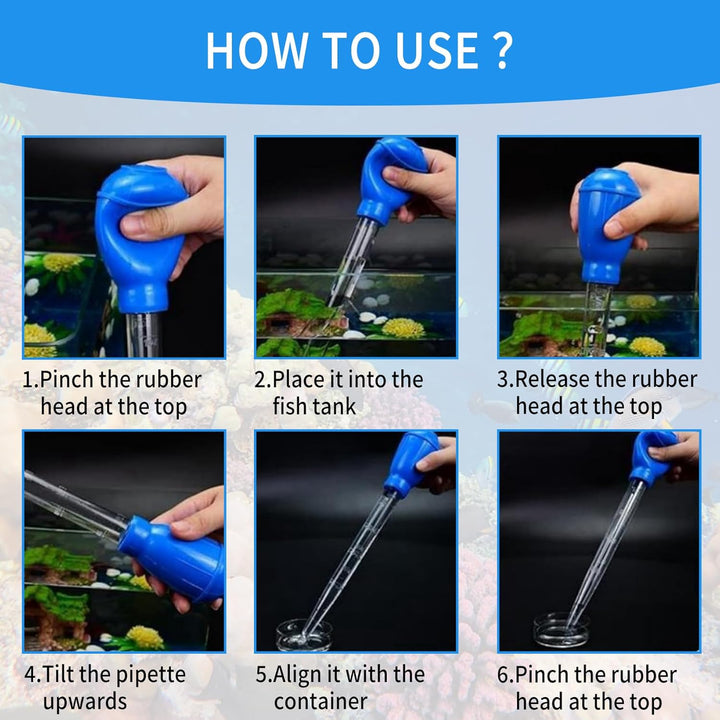 HOW TO USE ?

1.Pinch the rubber head at the top

2.Place it into the fish tank

3.Release the rubber head at the top

4.Tilt the pipette upwards

5.Align it with the container

6.Pinch the rubber head at the top