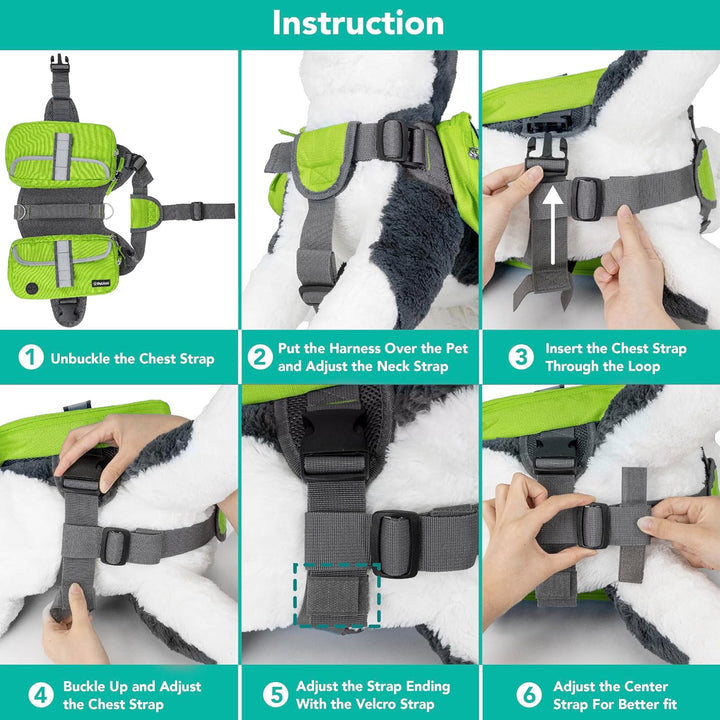 Instruction

1 Unbuckle the Chest Strap

2 Put the Harness Over the Pet and Adjust the Neck Strap

3 Insert the Chest Strap Through the Loop

4 Buckle Up and Adjust the Chest Strap

5 Adjust the Strap Ending With the Velcro Strap

6 Adjust the Center Strap For Better fit