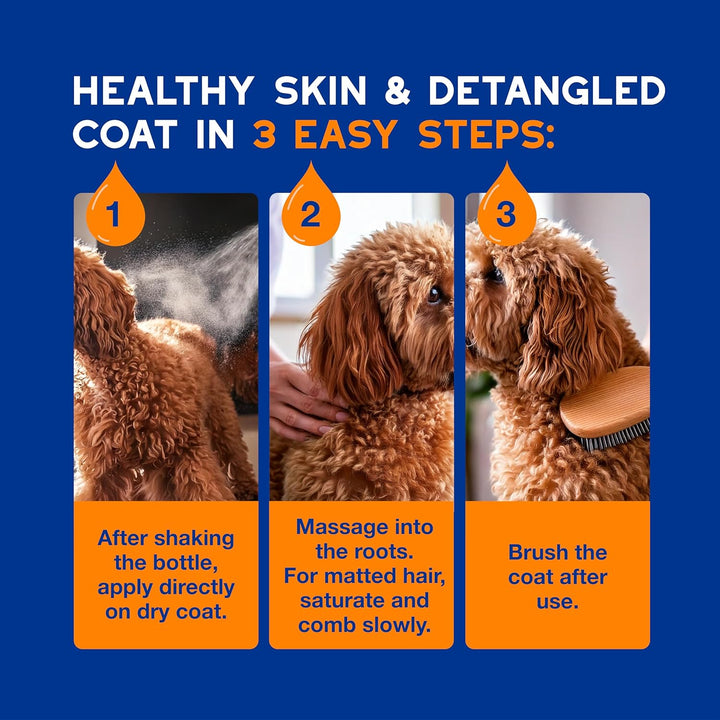 HEALTHY SKIN & DETANGLED COAT IN 3 EASY STEPS:

1

After shaking the bottle, apply directly on dry coat.

2

Massage into the roots. For matted hair, saturate and comb slowly.

3

Brush the coat after use.