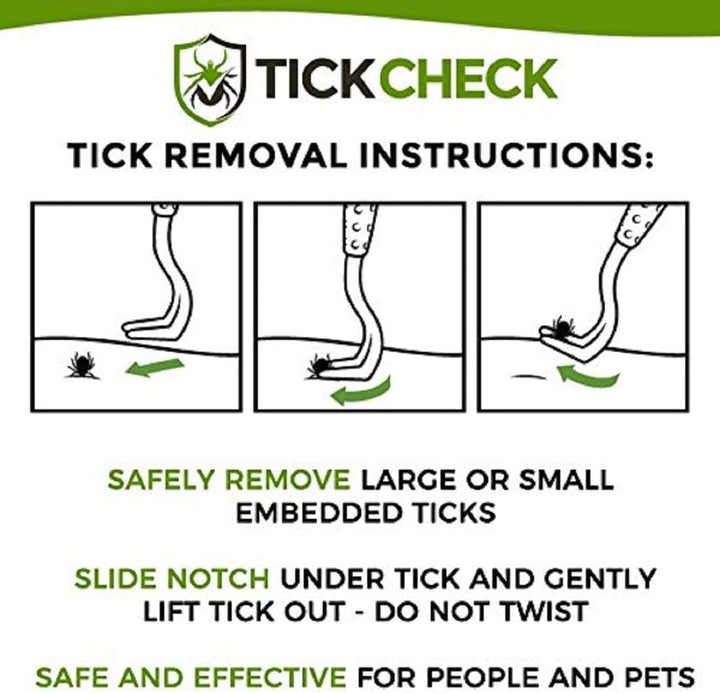 TICKCHECK

TICK REMOVAL INSTRUCTIONS:

SAFELY REMOVE LARGE OR SMALL EMBEDDED TICKS

SLIDE NOTCH UNDER TICK AND GENTLY LIFT TICK OUT - DO NOT TWIST

SAFE AND EFFECTIVE FOR PEOPLE AND PETS