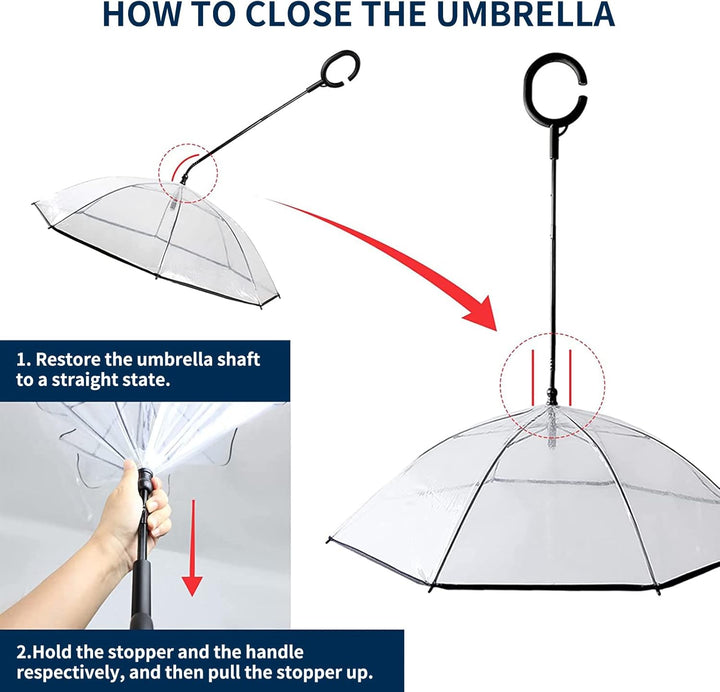 HOW TO CLOSE THE UMBRELLA

1. Restore the umbrella shaft to a straight state.

2.Hold the stopper and the handle respectively, and then pull the stopper up.