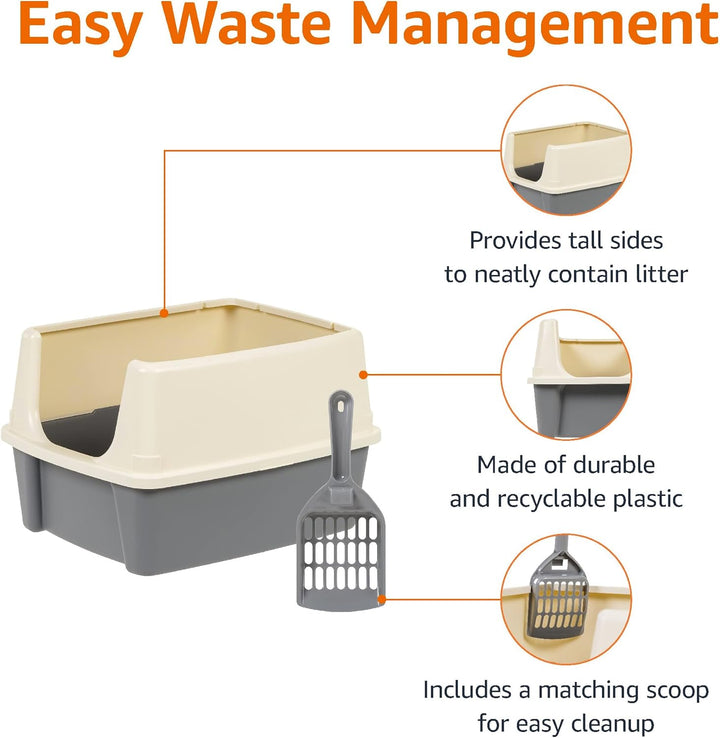 Easy Waste Management

Provides tall sides to neatly contain litter

Made of durable and recyclable plastic

Includes a matching scoop for easy cleanup