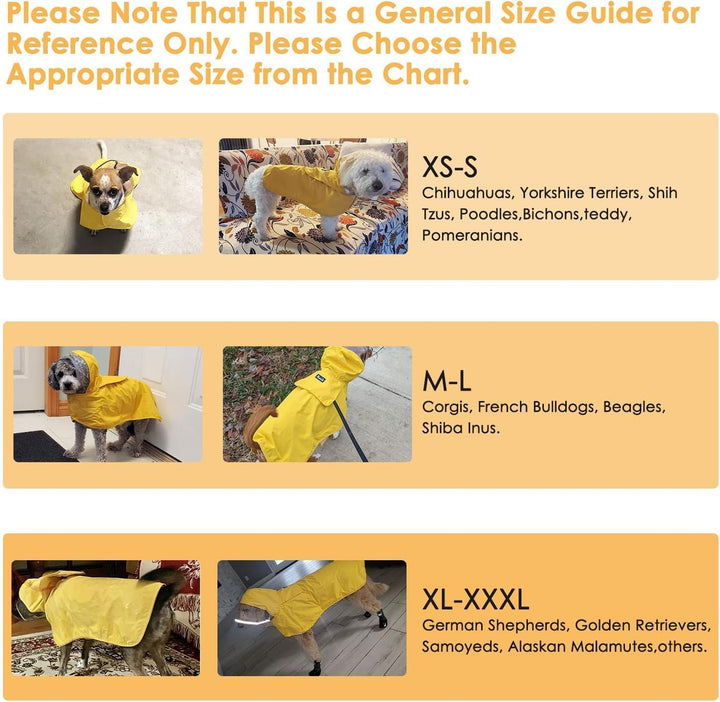 Please Note That This Is a General Size Guide for Reference Only. Please Choose the Appropriate Size from the Chart.

XS-S
Chihuahuas, Yorkshire Terriers, Shih Tzus, Poodles,Bichons,teddy, Pomeranians.

M-L
Corgis, French Bulldogs, Beagles, Shiba Inus.

XL-XXXL
German Shepherds, Golden Retrievers, Samoyeds, Alaskan Malamutes,others.