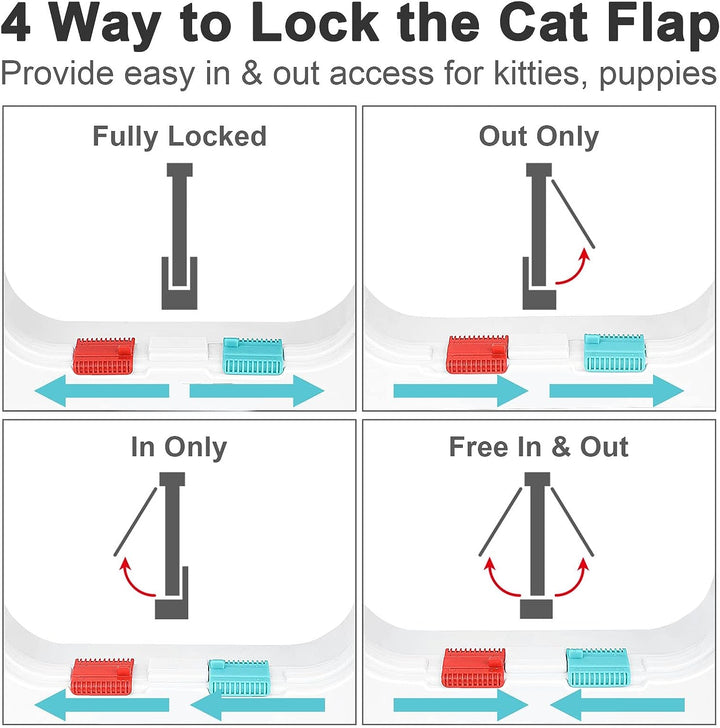 4 Way to Lock the Cat Flap

Provide easy in & out access for kitties, puppies

Fully Locked

Out Only

In Only

Free In & Out