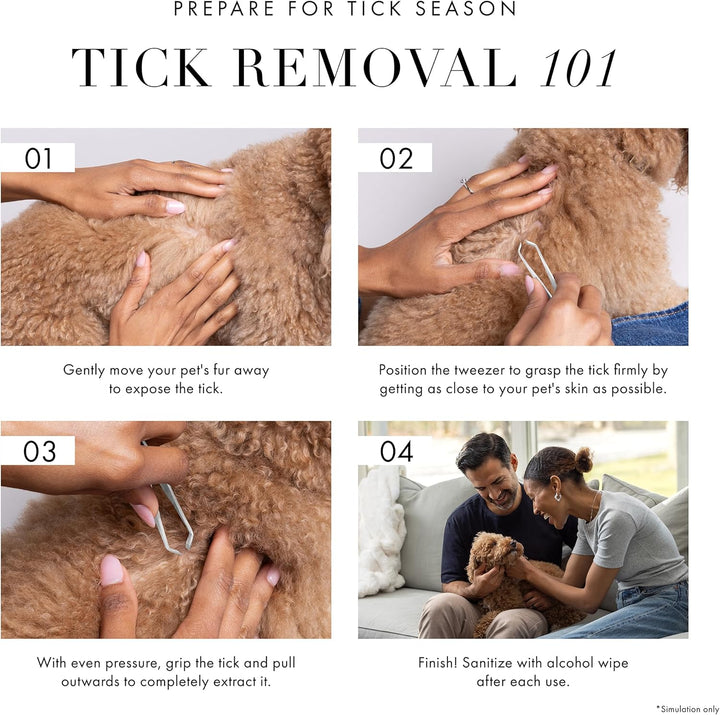 PREPARE FOR TICK SEASON

TICK REMOVAL 101

01

Gently move your pet's fur away to expose the tick.

02

Position the tweezer to grasp the tick firmly by getting as close to your pet's skin as possible.

03

With even pressure, grip the tick and pull outwards to completely extract it.

04

Finish! Sanitize with alcohol wipe after each use.

*Simulation only