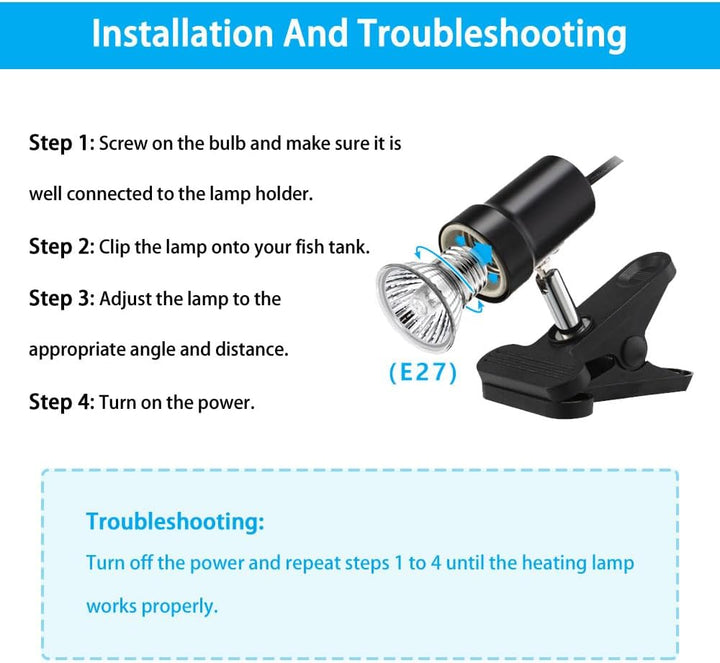 Installation And Troubleshooting

Step 1: Screw on the bulb and make sure it is well connected to the lamp holder.

Step 2: Clip the lamp onto your fish tank.

Step 3: Adjust the lamp to the appropriate angle and distance.

Step 4: Turn on the power.

(E27)

Troubleshooting:

Turn off the power and repeat steps 1 to 4 until the heating lamp works properly.