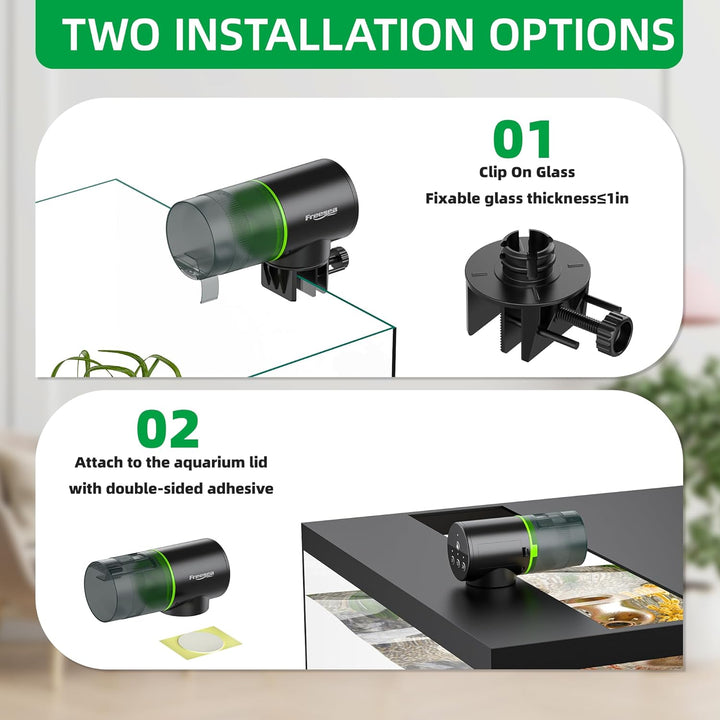 TWO INSTALLATION OPTIONS

01
Clip On Glass
Fixable glass thickness≤1in

Freesea

02
Attach to the aquarium lid with double-sided adhesive

Freesea