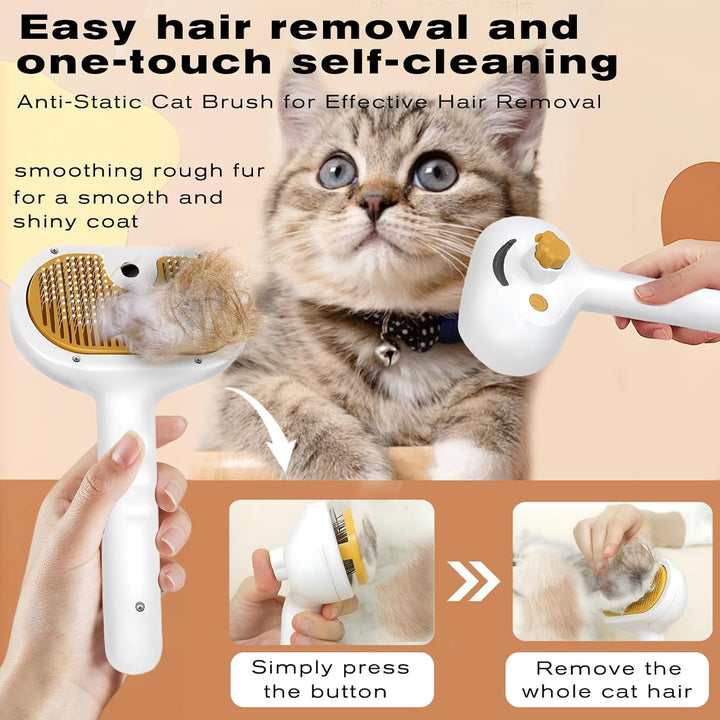 Easy hair removal and one-touch self-cleaning

Anti-Static Cat Brush for Effective Hair Removal

smoothing rough fur for a smooth and shiny coat

Simply press the button

Remove the whole cat hair