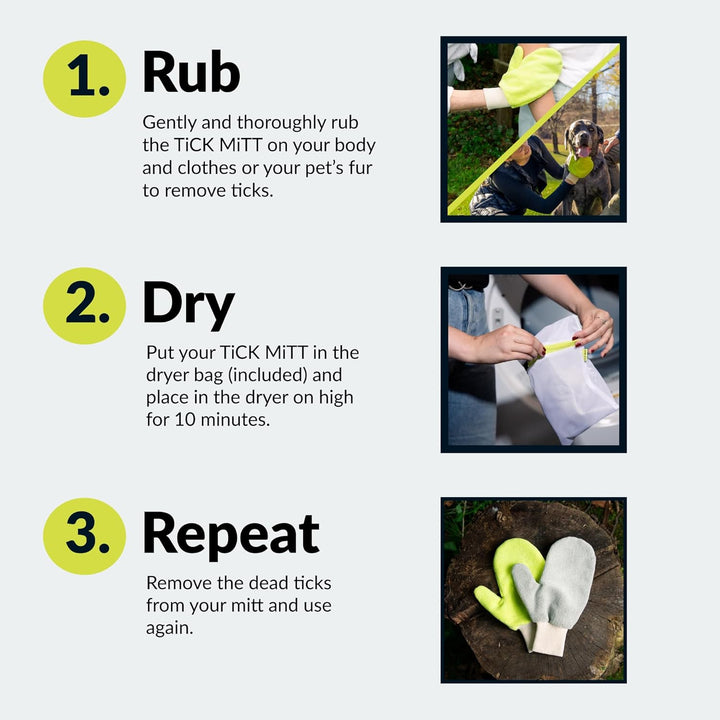 1. Rub

Gently and thoroughly rub the TiCK MiTT on your body and clothes or your pet's fur to remove ticks.

2. Dry

Put your TiCK MiTT in the dryer bag (included) and place in the dryer on high for 10 minutes.

3. Repeat

Remove the dead ticks from your mitt and use again.