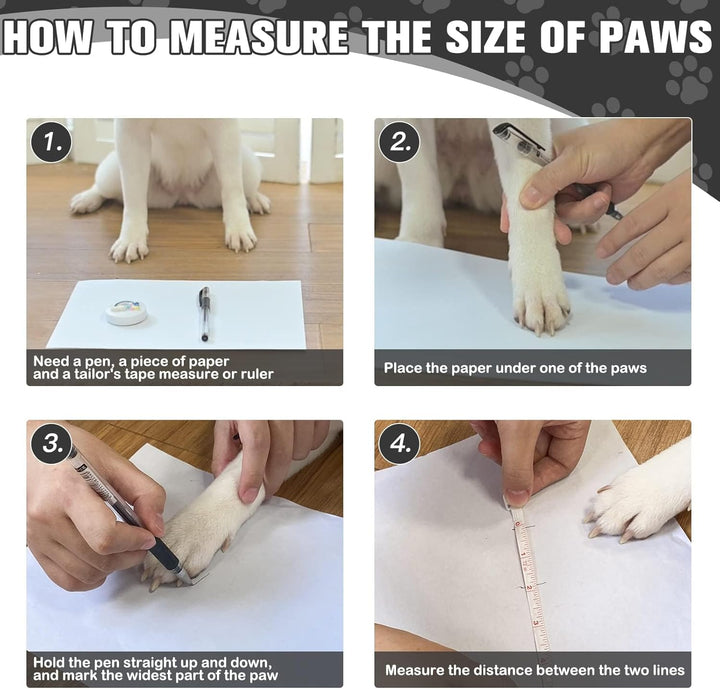 HOW TO MEASURE THE SIZE OF PAWS

1.

Need a pen, a piece of paper and a tailor's tape measure or ruler

2.

Place the paper under one of the paws

3.

Hold the pen straight up and down, and mark the widest part of the paw

4.

Measure the distance between the two lines