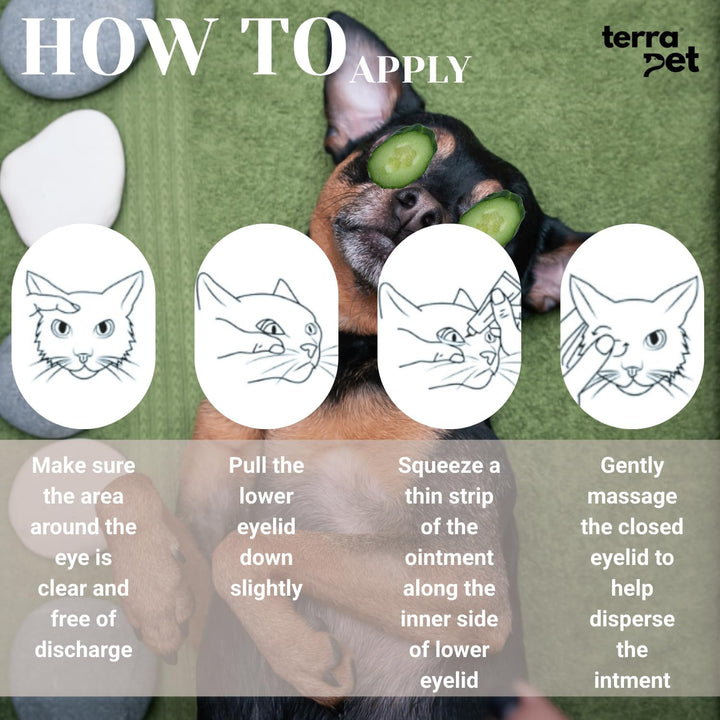 HOW TO APPLY

terra pet

Make sure the area around the eye is clear and free of discharge

Pull the lower eyelid down slightly

Squeeze a thin strip of the ointment along the inner side of lower eyelid

Gently massage the closed eyelid to help disperse the intment